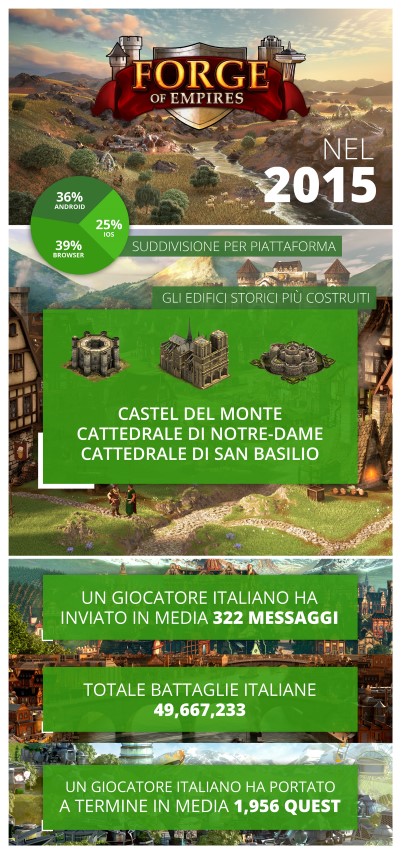 FORGE OF EMPIRES

NEL 2015

36% ANDROID
25% IOS
39% BROWSER

SUDDIVISIONE PER PIATTAFORMA

GLI EDIFICI STORICI PIÙ COSTRUITI

CASTEL DEL MONTE
CATTEDRALE DI NOTRE-DAME
CATTEDRALE DI SAN BASILIO

UN GIOCATORE ITALIANO HA INVIATO IN MEDIA 322 MESSAGGI

TOTALE BATTAGLIE ITALIANE
49,667,233

UN GIOCATORE ITALIANO HA PORTATO A TERMINE IN MEDIA 1,956 QUEST