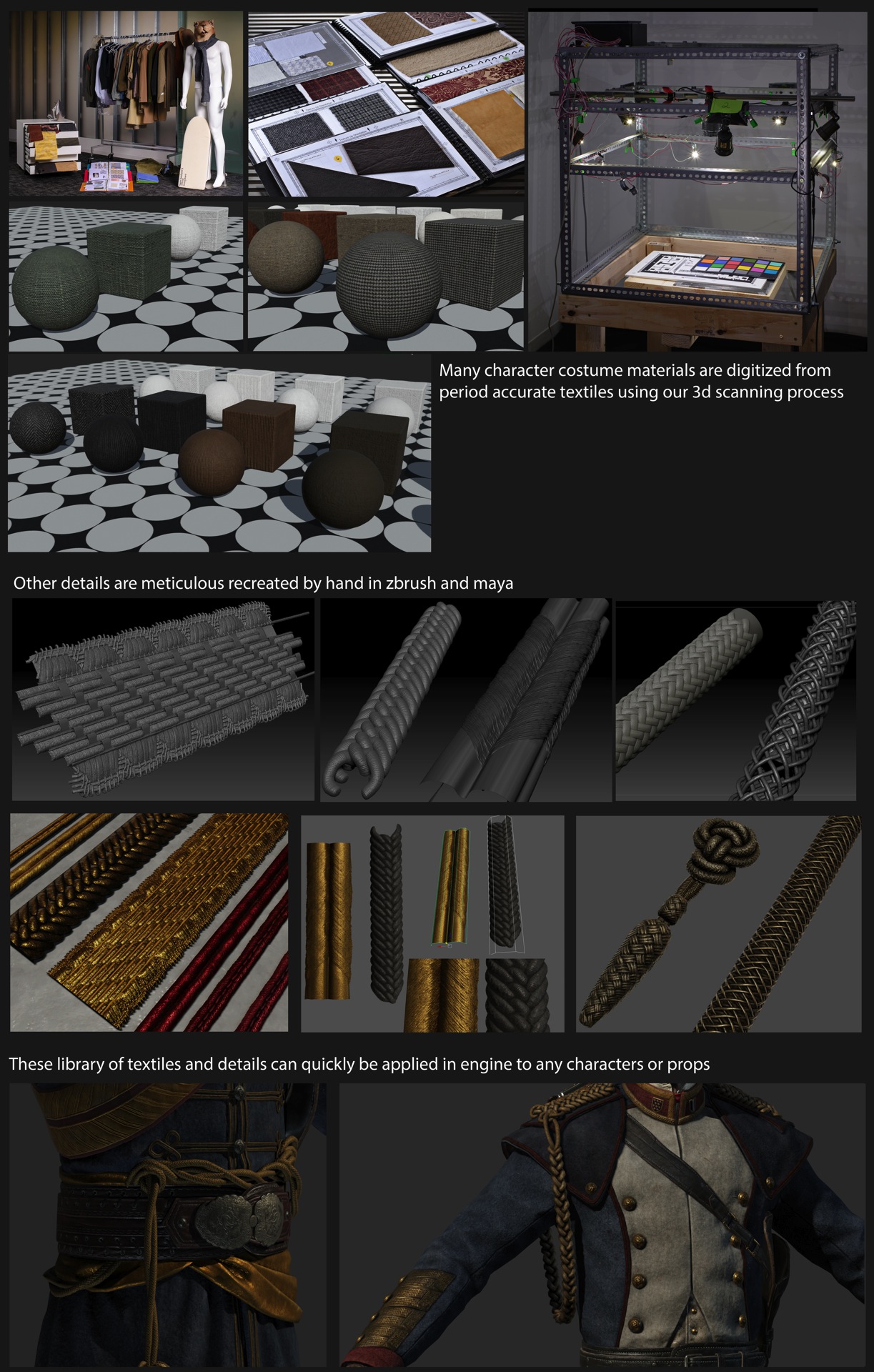 Many character costume materials are digitized from period accurate textiles using our 3d scanning process

Other details are meticulous recreated by hand in zbrush and maya

These library of textiles and details can quickly be applied in engine to any characters or props